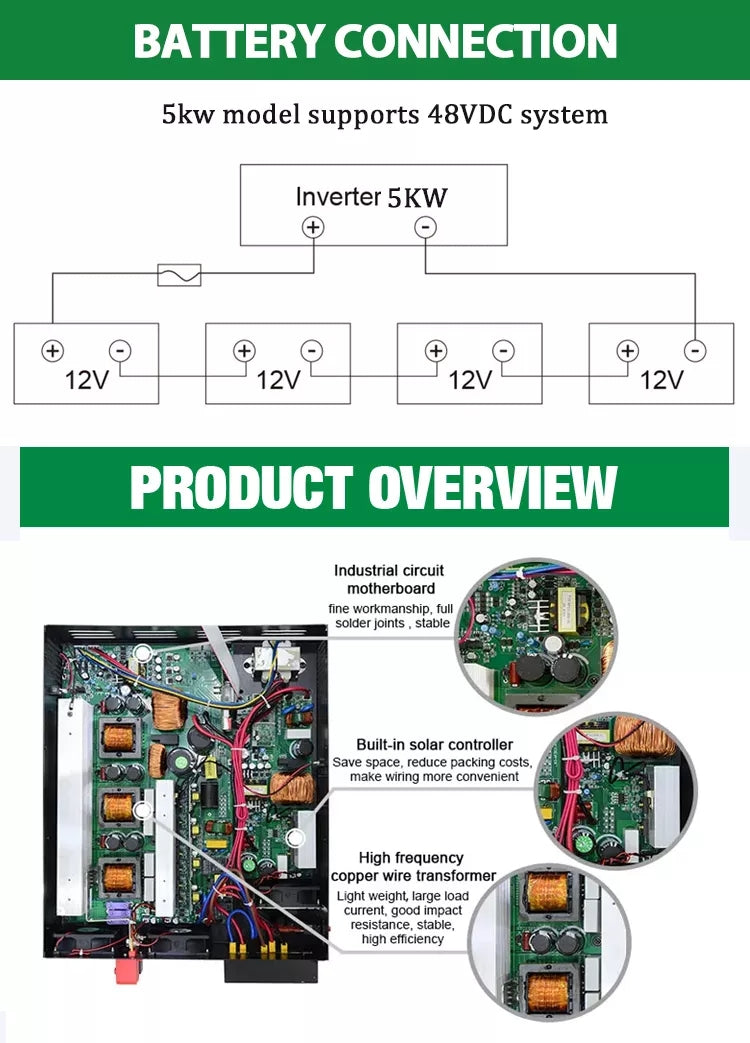 BATTERY CONNECTION

5kw model supports 48VDC system

Inverter 5KW
+ -

+ - 12V
+ - 12V
+ - 12V
+ - 12V

PRODUCT OVERVIEW

Industrial circuit motherboard
fine workmanship, full solder joints , stable

Built-in solar controller
Save space, reduce packing costs, make wiring more convenient

High frequency copper wire transformer
Light weight, large load current, good impact resistance, stable, high efficiency