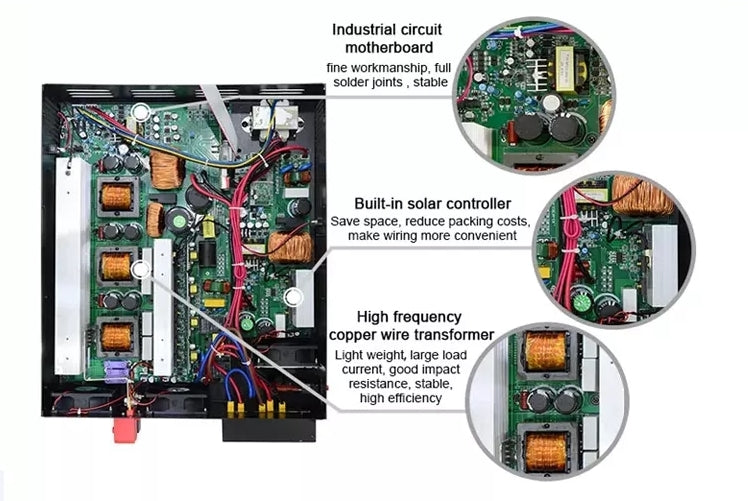 Industrial circuit motherboard
fine workmanship, full solder joints , stable

Built-in solar controller
Save space, reduce packing costs, make wiring more convenient

High frequency copper wire transformer
Light weight, large load current, good impact resistance, stable, high efficiency